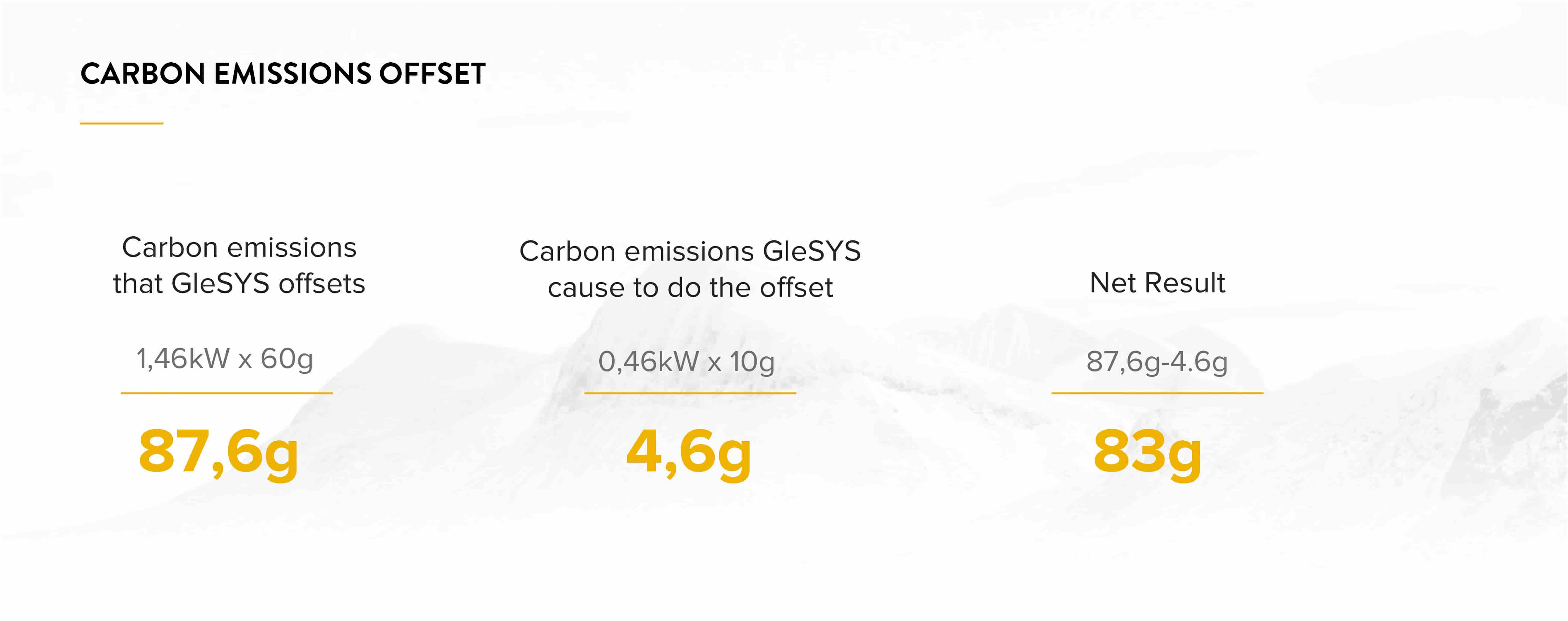 CARBON EMISSIONS OFFSET

Carbon emissions that GleSYS offsets

1,46kW x 60g

87,6g

Carbon emissions GleSYS cause to do the offset

0,46kW x 10g

4,6g

Net Result

87,6g-4.6g

83g