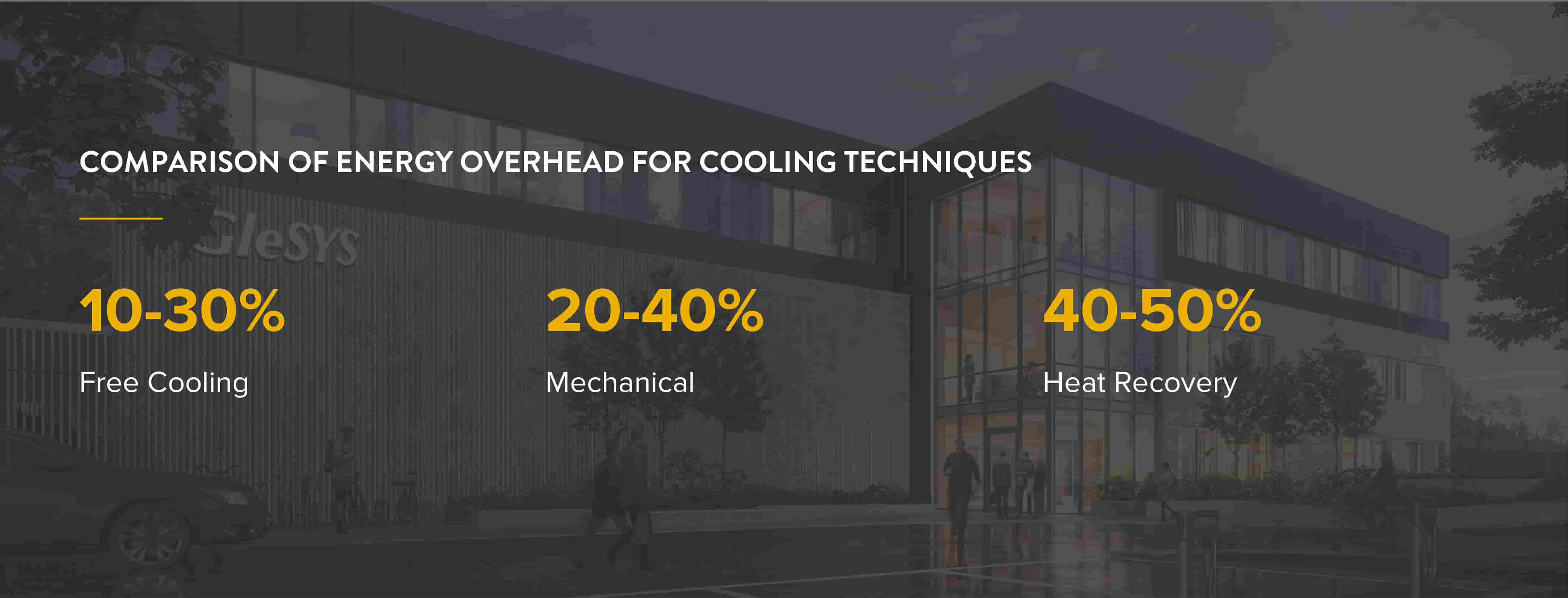 COMPARISON OF ENERGY OVERHEAD FOR COOLING TECHNIQUES

GleSYS

10-30%
Free Cooling

20-40%
Mechanical

40-50%
Heat Recovery