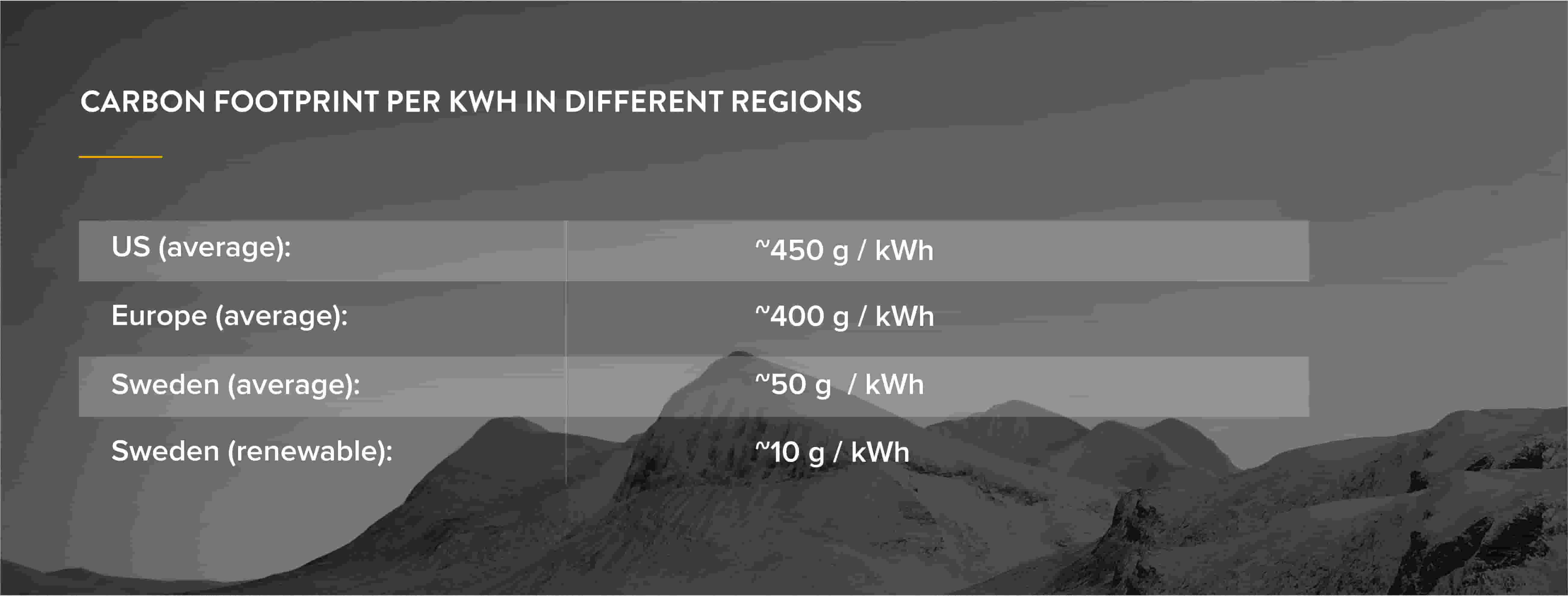 CARBON FOOTPRINT PER KWH IN DIFFERENT REGIONS

| US (average): | ~450 g / kWh |
|---|---|
| Europe (average): | ~400 g / kWh |
| Sweden (average): | ~50 g / kWh |
| Sweden (renewable): | ~10 g / kWh |