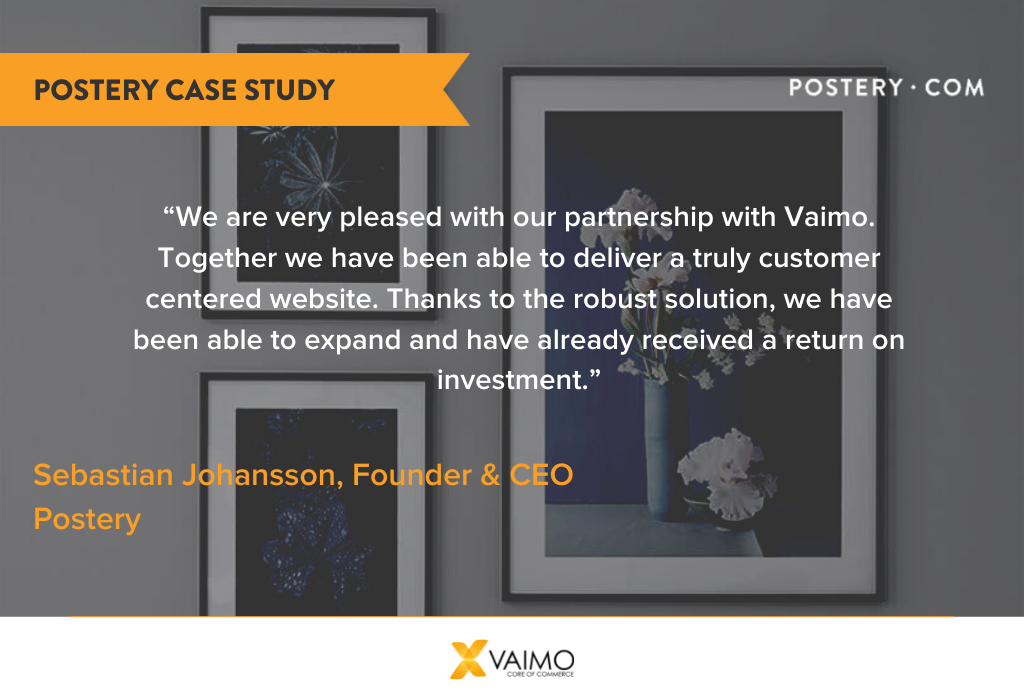 POSTERY CASE STUDY

POSTERY · COM

“We are very pleased with our partnership with Vaimo. Together we have been able to deliver a truly customer centered website. Thanks to the robust solution, we have been able to expand and have already received a return on investment.”

Sebastian Johansson, Founder & CEO
Postery

VAIMO
CORE OF COMMERCE