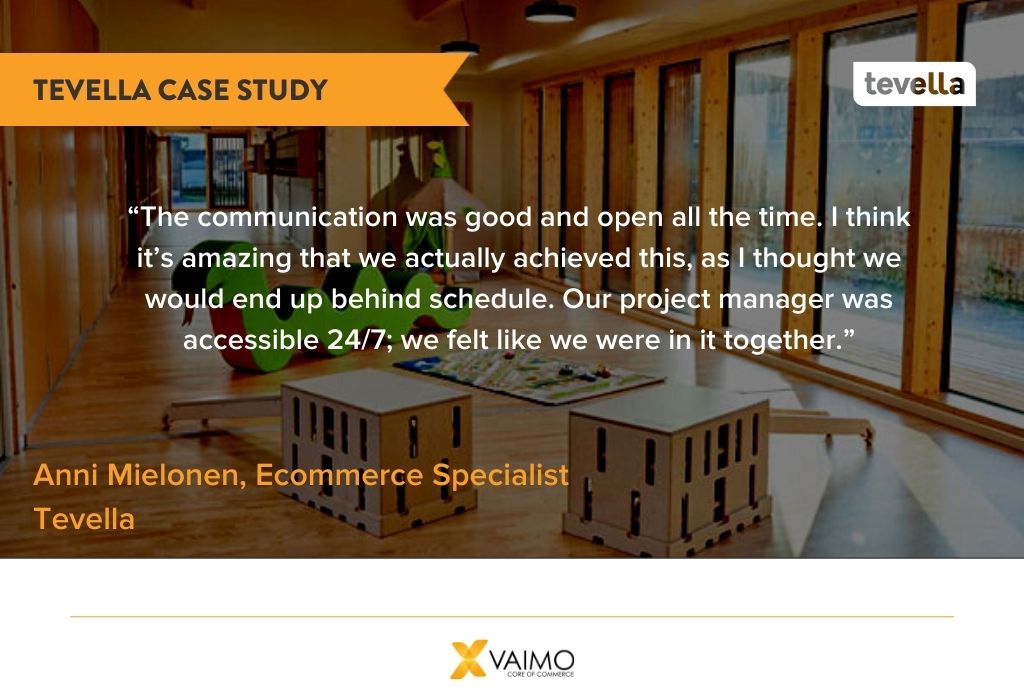 TEVELLA CASE STUDY

tevella

“The communication was good and open all the time. I think it’s amazing that we actually achieved this, as I thought we would end up behind schedule. Our project manager was accessible 24/7; we felt like we were in it together.”

Anni Mielonen, Ecommerce Specialist
Tevella

VAIMO
CORE OF COMMERCE